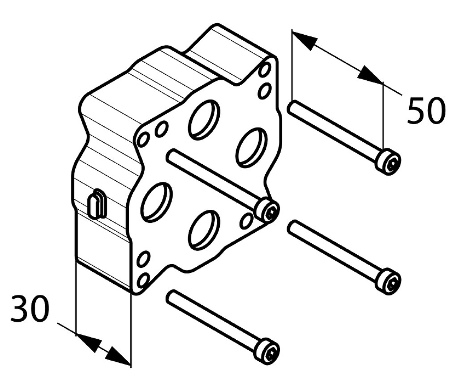 50

30